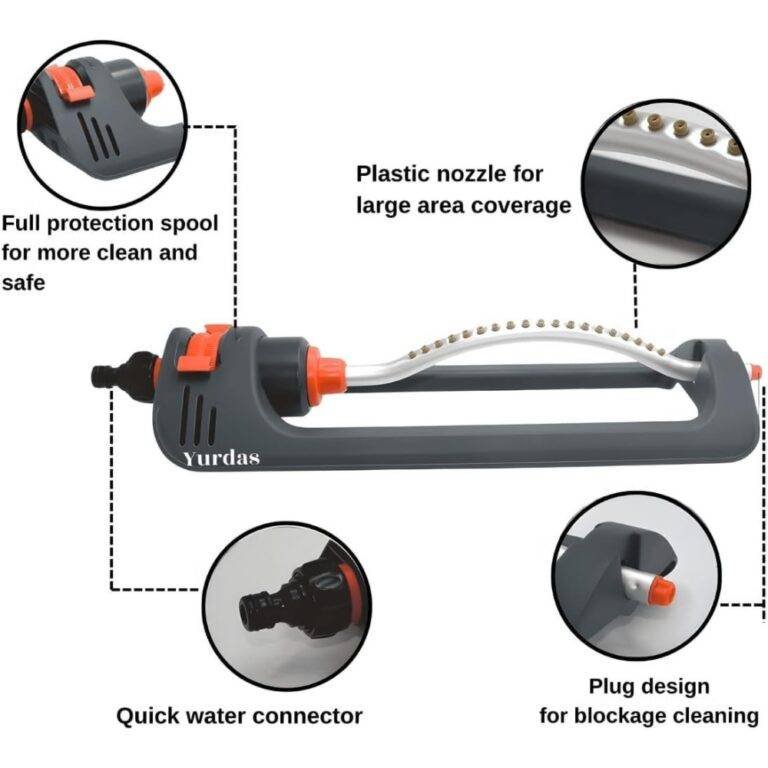 Full protection spool for more clean and safe

Plastic nozzle for large area coverage

Yurdas

Quick water connector

Plug design for blockage cleaning