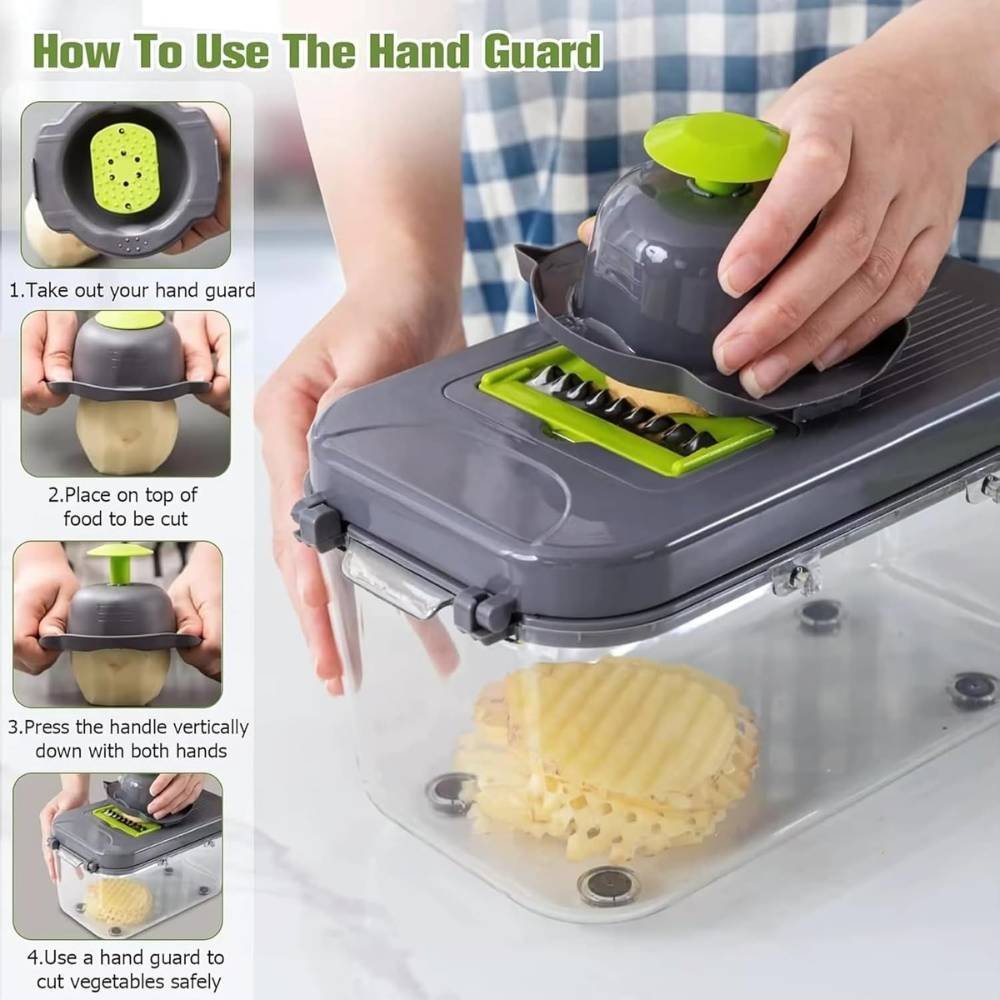 How To Use The Hand Guard

1.Take out your hand guard

2.Place on top of food to be cut

3.Press the handle vertically down with both hands

4.Use a hand guard to cut vegetables safely